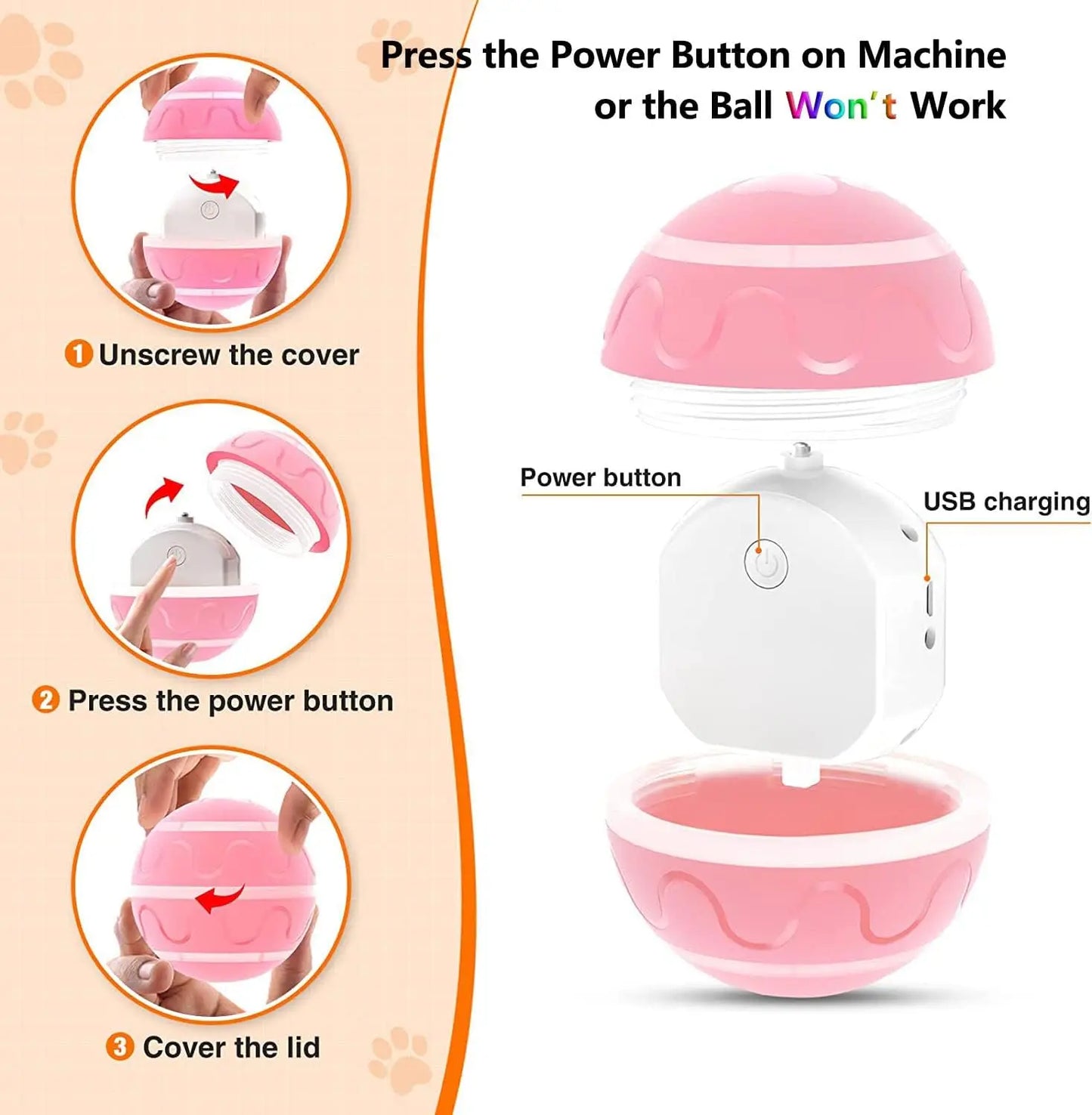 Press the Power Button on Machine or the Ball Won't Work

1 Unscrew the cover

2 Press the power button

3 Cover the lid

Power button

USB charging